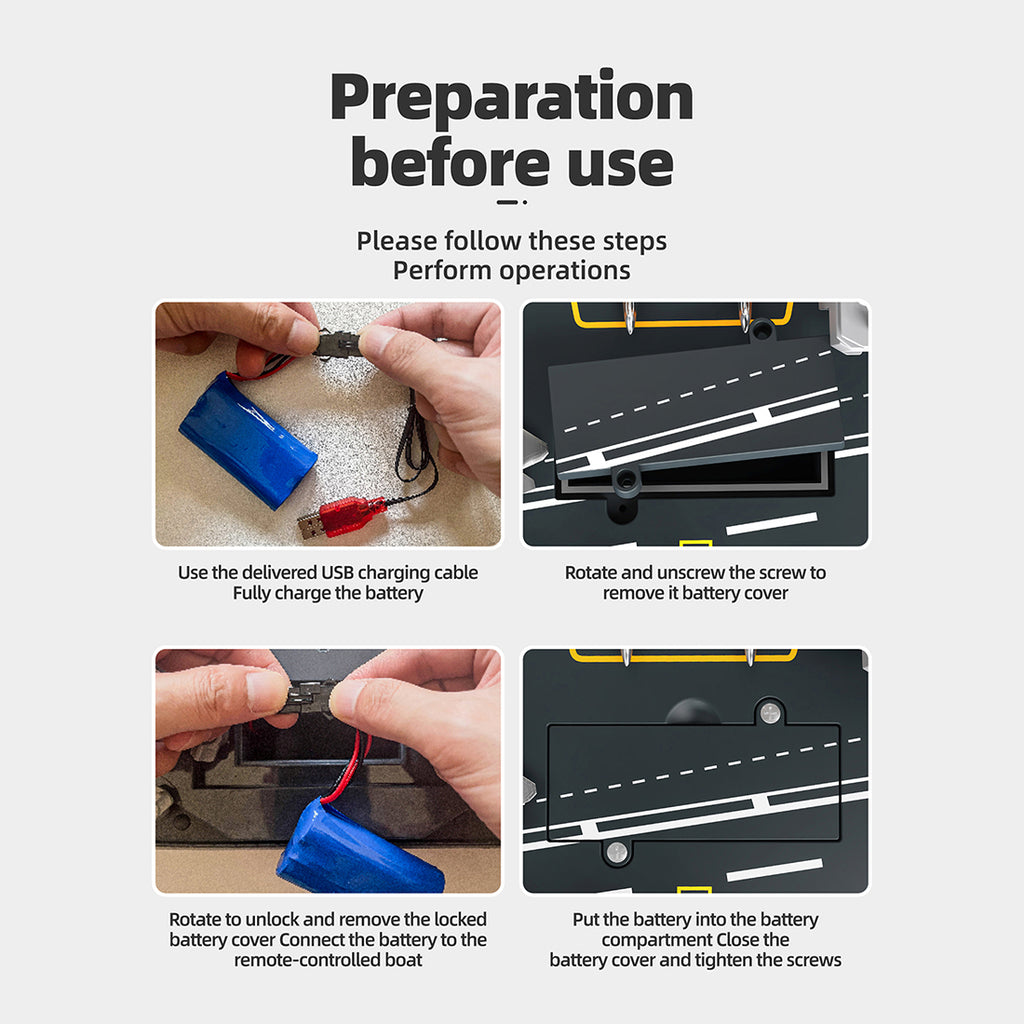 Preparation before use

Please follow these steps
Perform operations

Use the delivered USB charging cable
Fully charge the battery

Rotate and unscrew the screw to
remove it battery cover

Rotate to unlock and remove the locked battery cover Connect the battery to the remote-controlled boat

Put the battery into the battery compartment Close the battery cover and tighten the screws