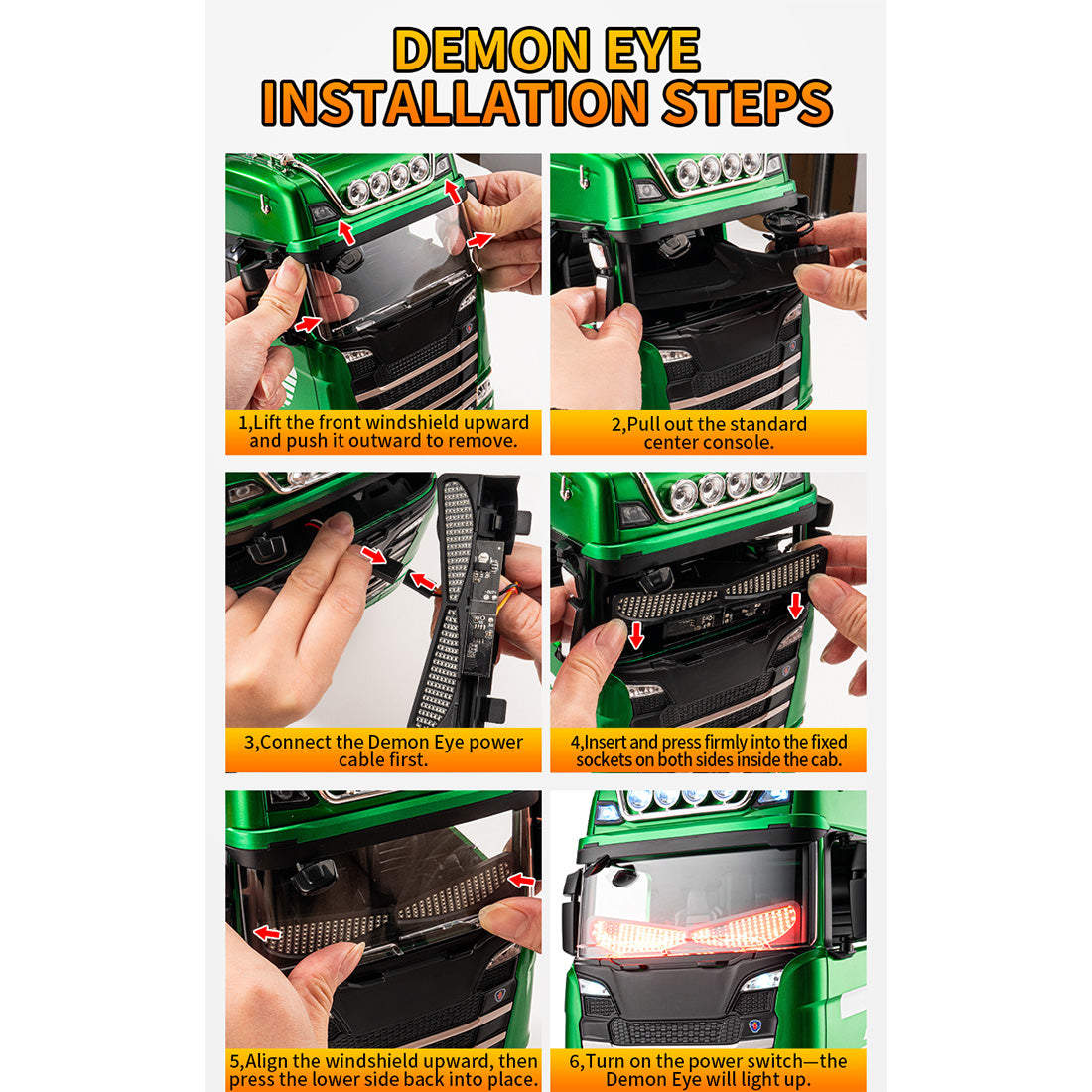 DEMON EYE
INSTALLATION STEPS

1,Lift the front windshield upward and push it outward to remove.

2,Pull out the standard center console.

3,Connect the Demon Eye power cable first.

4,Insert and press firmly into the fixed sockets on both sides inside the cab.

5,Align the windshield upward, then press the lower side back into place.

6,Turn on the power switch—the Demon Eye will light up.