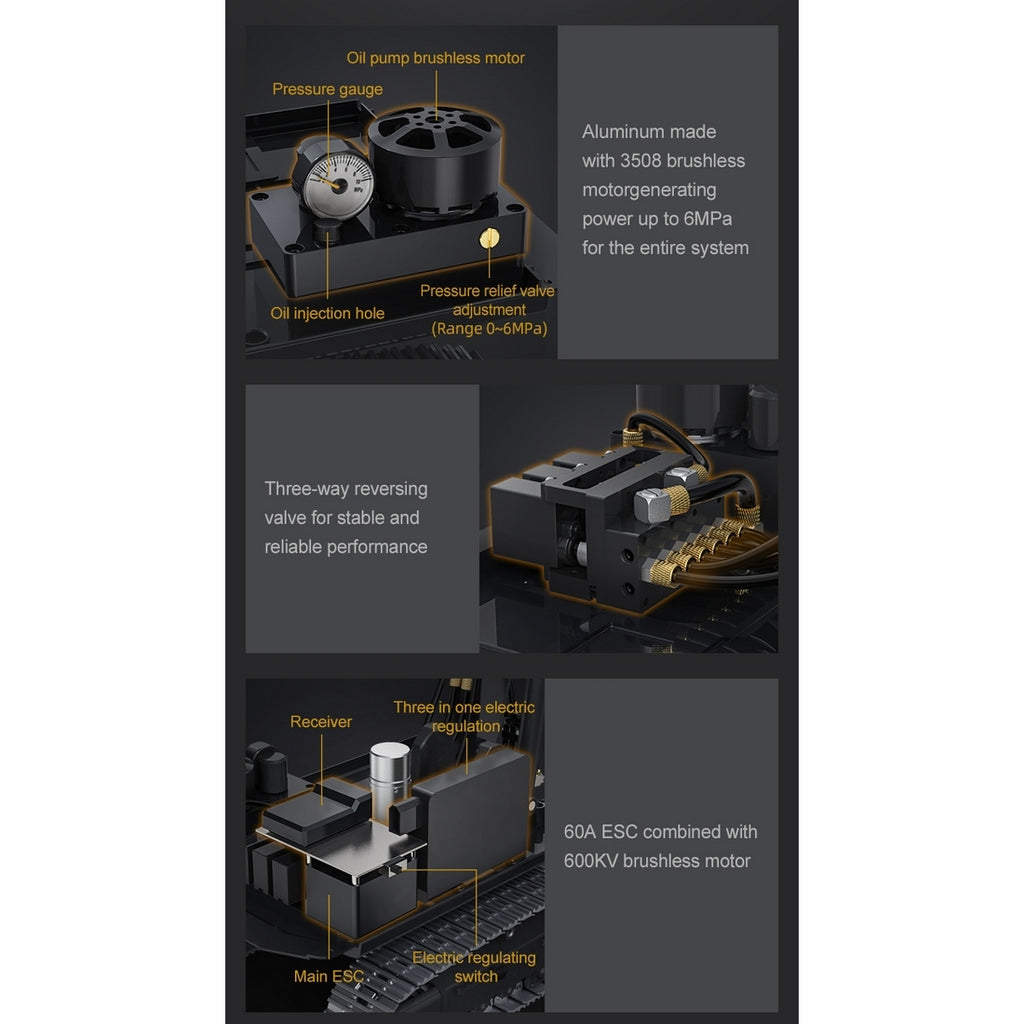 Oil pump brushless motor

Pressure gauge

Oil injection hole

Pressure relief valve adjustment (Range 0~6MPa)

Aluminum made with 3508 brushless motorgenerating power up to 6MPa for the entire system

Three-way reversing valve for stable and reliable performance

Receiver

Three in one electric regulation

Main ESC

Electric regulating switch

60A ESC combined with 600KV brushless motor